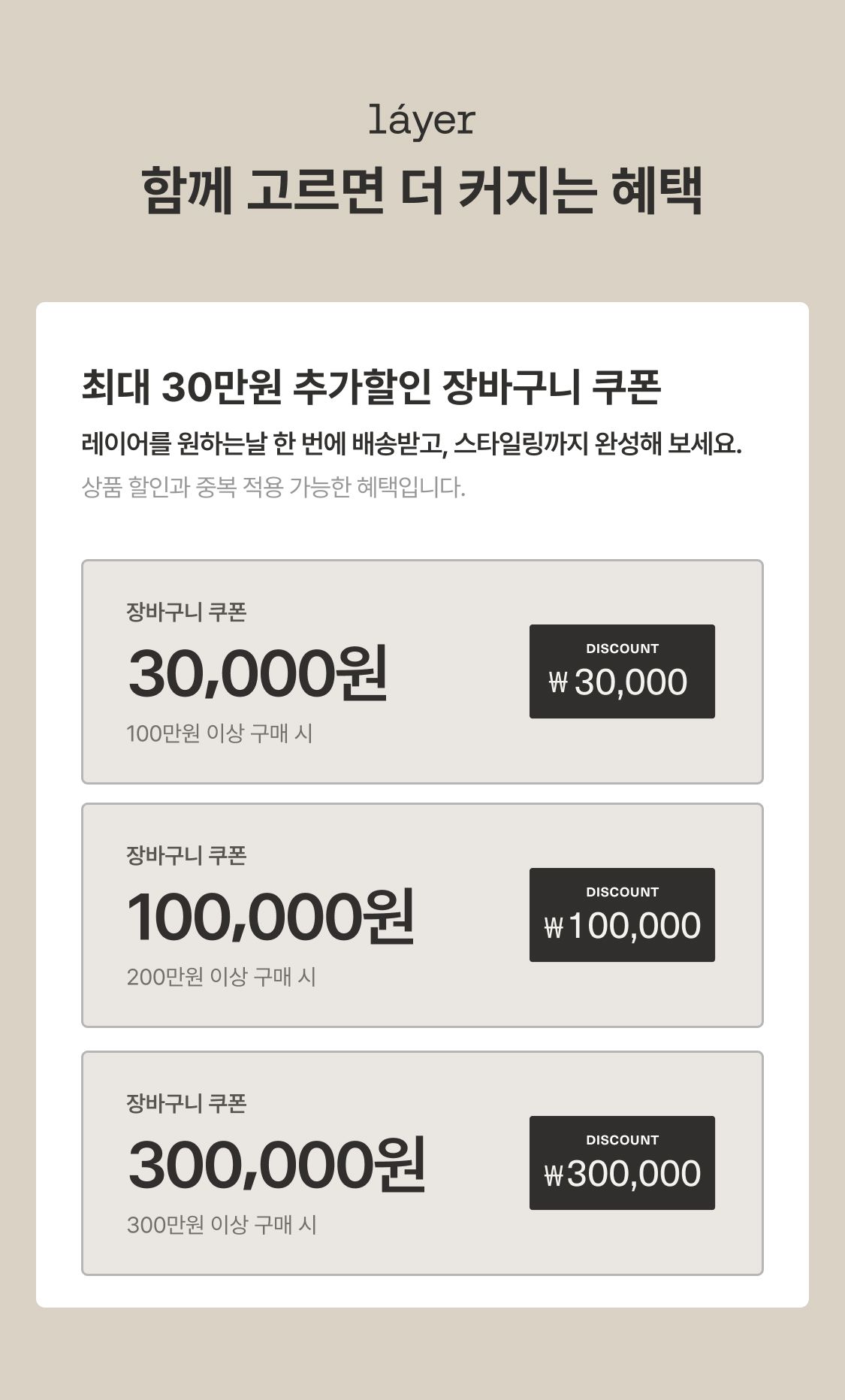 láyer

함께 고르면 더 커지는 혜택

최대 30만원 추가할인 장바구니 쿠폰

레이어를 원하는날 한 번에 배송받고, 스타일링까지 완성해 보세요.

상품 할인과 중복 적용 가능한 혜택입니다.

장바구니 쿠폰

30,000원

100만원 이상 구매 시

DISCOUNT

₩30,000

장바구니 쿠폰

100,000원

200만원 이상 구매 시

DISCOUNT

₩100,000

장바구니 쿠폰

300,000원

300만원 이상 구매 시

DISCOUNT

₩300,000